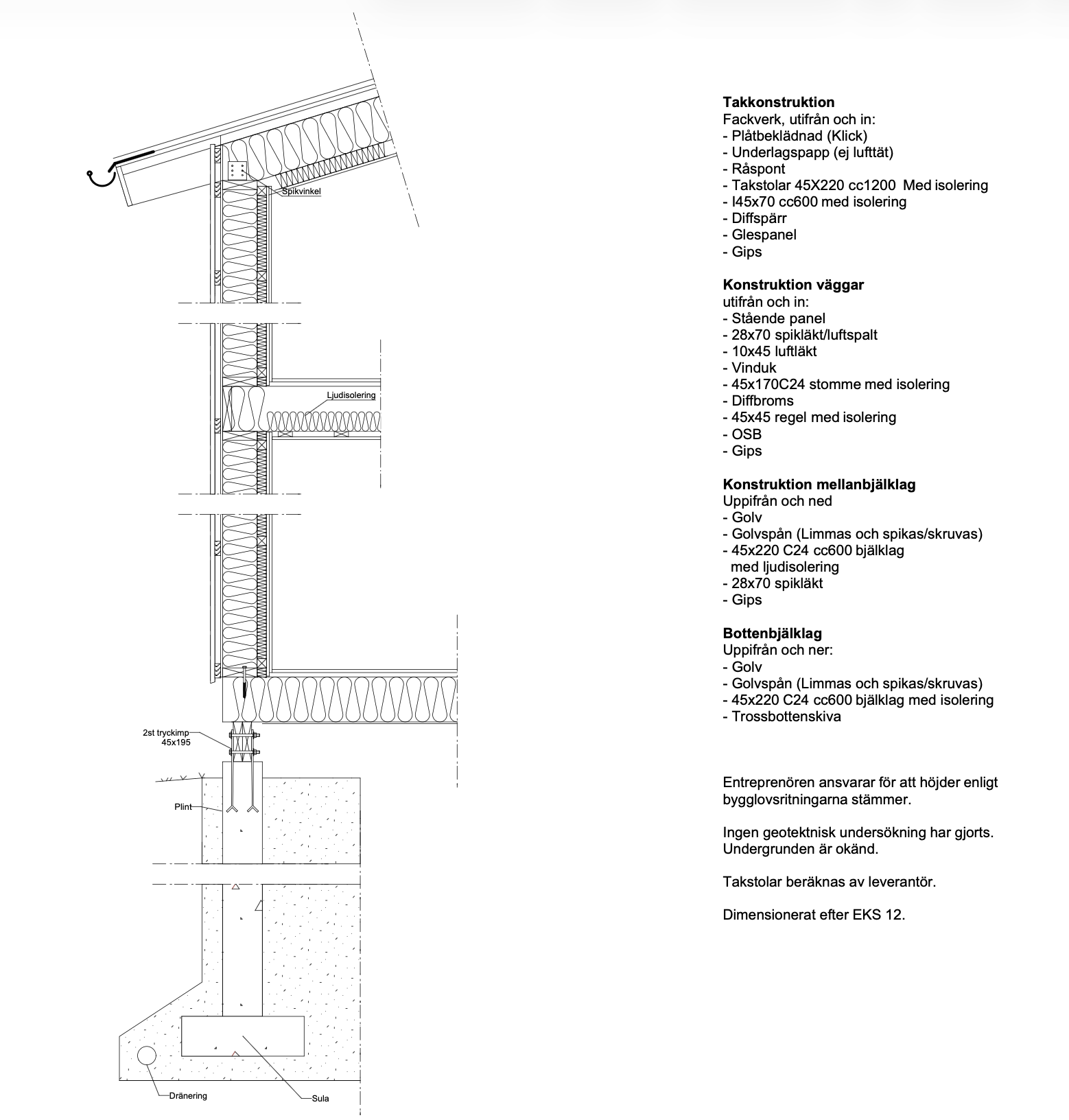 Spikvinkel

Ljudisolering

2st tryckimp
45x195

Plint

Dränering

Sula

**Takkonstruktion**
Fackverk, utifrån och in:
- Plåtbeklädnad (Klick)
- Underlagspapp (ej lufttät)
- Råspont
- Takstolar 45X220 cc1200 Med isolering
- I45x70 cc600 med isolering
- Diffspärr
- Glespanel
- Gips

**Konstruktion väggar**
utifrån och in:
- Stående panel
- 28x70 spikläkt/luftspalt
- 10x45 luftläkt
- Vinduk
- 45x170C24 stomme med isolering
- Diffbroms
- 45x45 regel med isolering
- OSB
- Gips

**Konstruktion mellanbjälklag**
Uppifrån och ned
- Golv
- Golvspån (Limmas och spikas/skruvas)
- 45x220 C24 cc600 bjälklag med ljudisolering
- 28x70 spikläkt
- Gips

**Bottenbjälklag**
Uppifrån och ner:
- Golv
- Golvspån (Limmas och spikas/skruvas)
- 45x220 C24 cc600 bjälklag med isolering
- Trossbottenskiva

Entreprenören ansvarar för att höjder enligt bygglovsritningarna stämmer.

Ingen geotektnisk undersökning har gjorts. Undergrunden är okänd.

Takstolar beräknas av leverantör.

Dimensionerat efter EKS 12.